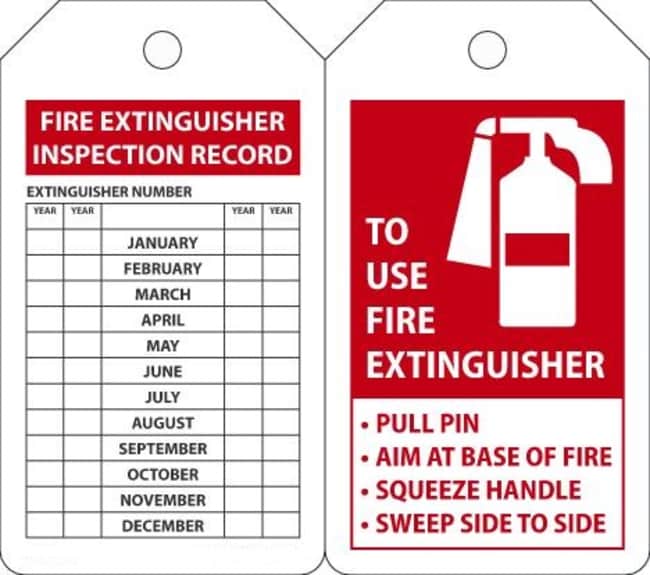 FIRE EXTINGUISHER INSPECTION RECORD

EXTINGUISHER NUMBER

| YEAR | YEAR | | YEAR | YEAR |
|---|---|---|---|---|
| | | JANUARY | | |
| | | FEBRUARY | | |
| | | MARCH | | |
| | | APRIL | | |
| | | MAY | | |
| | | JUNE | | |
| | | JULY | | |
| | | AUGUST | | |
| | | SEPTEMBER | | |
| | | OCTOBER | | |
| | | NOVEMBER | | |
| | | DECEMBER | | |

TO USE FIRE EXTINGUISHER

• PULL PIN
• AIM AT BASE OF FIRE
• SQUEEZE HANDLE
• SWEEP SIDE TO SIDE