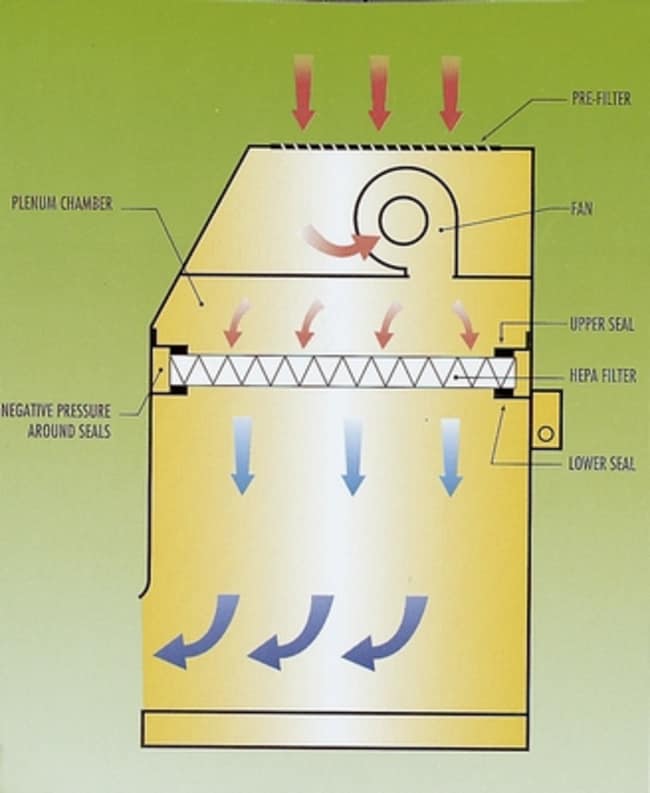 PRE-FILTER

PLENUM CHAMBER

FAN

UPPER SEAL

HEPA FILTER

NEGATIVE PRESSURE AROUND SEALS

LOWER SEAL