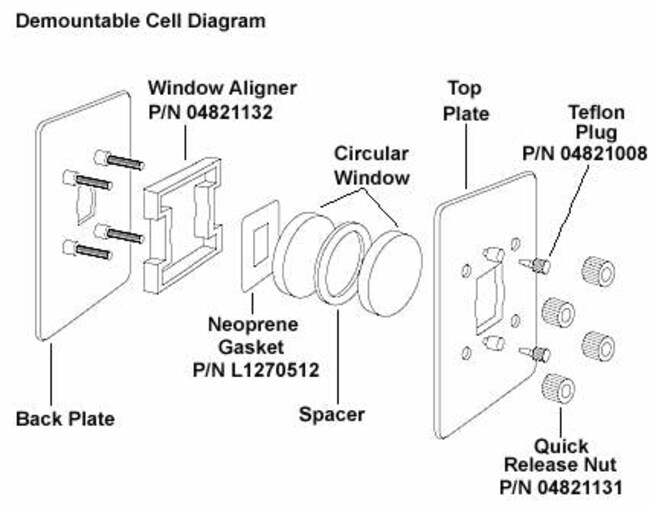 Demountable Cell Diagram

Window Aligner
P/N 04821132

Top
Plate

Teflon
Plug
P/N 04821008

Circular
Window

Neoprene
Gasket
P/N L1270512

Back Plate

Spacer

Quick
Release Nut
P/N 04821131