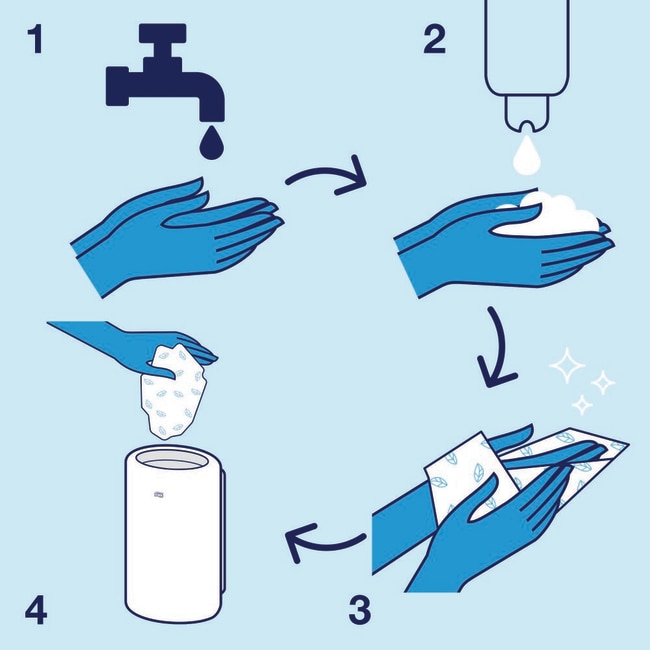 1

2

3

4