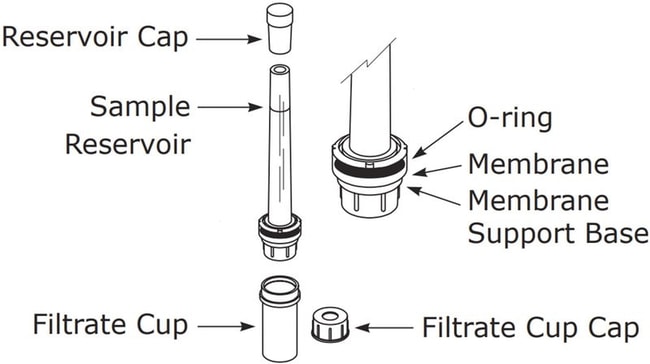 Reservoir Cap

Sample Reservoir

O-ring

Membrane

Membrane Support Base

Filtrate Cup

Filtrate Cup Cap