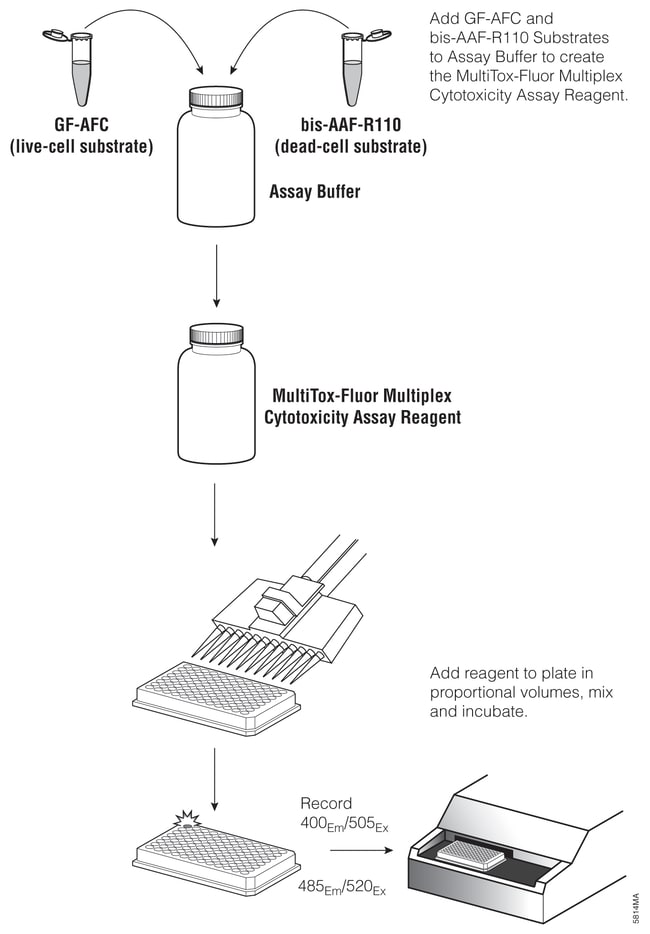 Add GF-AFC and bis-AAF-R110 Substrates to Assay Buffer to create the MultiTox-Fluor Multiplex Cytotoxicity Assay Reagent.

GF-AFC
(live-cell substrate)

bis-AAF-R110
(dead-cell substrate)

Assay Buffer

MultiTox-Fluor Multiplex
Cytotoxicity Assay Reagent

Add reagent to plate in proportional volumes, mix and incubate.

Record
$400_{Em}/505_{Ex}$

$485_{Em}/520_{Ex}$

5814MA