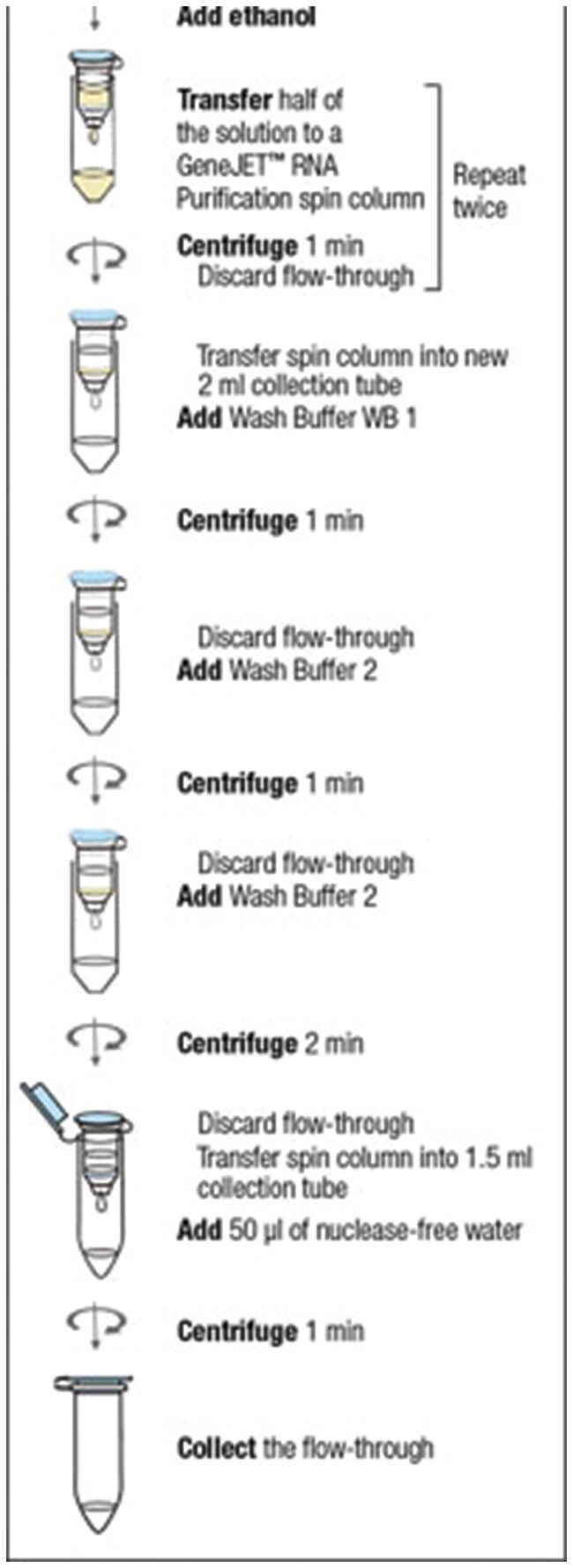 Add ethanol

Transfer half of the solution to a GeneJET™ RNA Purification spin column

Centrifuge 1 min
Discard flow-through

Repeat twice

Transfer spin column into new 2 ml collection tube
Add Wash Buffer WB 1

Centrifuge 1 min

Discard flow-through
Add Wash Buffer 2

Centrifuge 1 min

Discard flow-through
Add Wash Buffer 2

Centrifuge 2 min

Discard flow-through
Transfer spin column into 1.5 ml collection tube
Add 50 µl of nuclease-free water

Centrifuge 1 min

Collect the flow-through