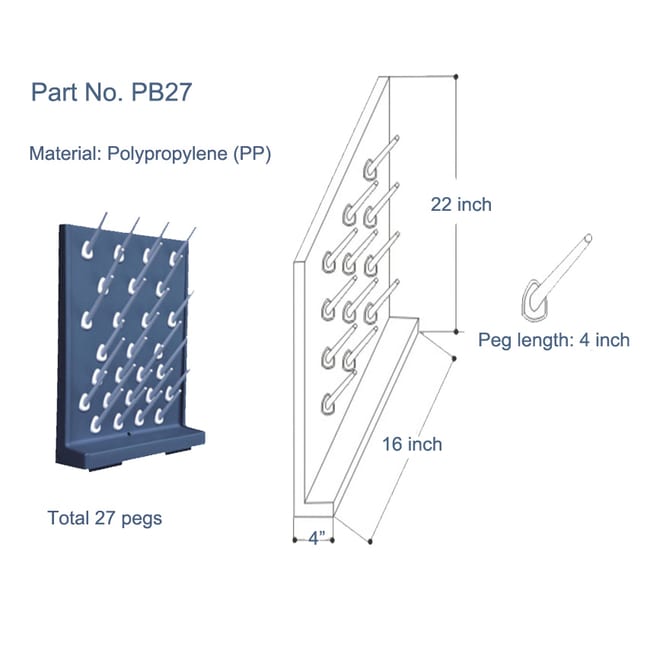 Part No. PB27

Material: Polypropylene (PP)

Total 27 pegs

22 inch

Peg length: 4 inch

16 inch

4"